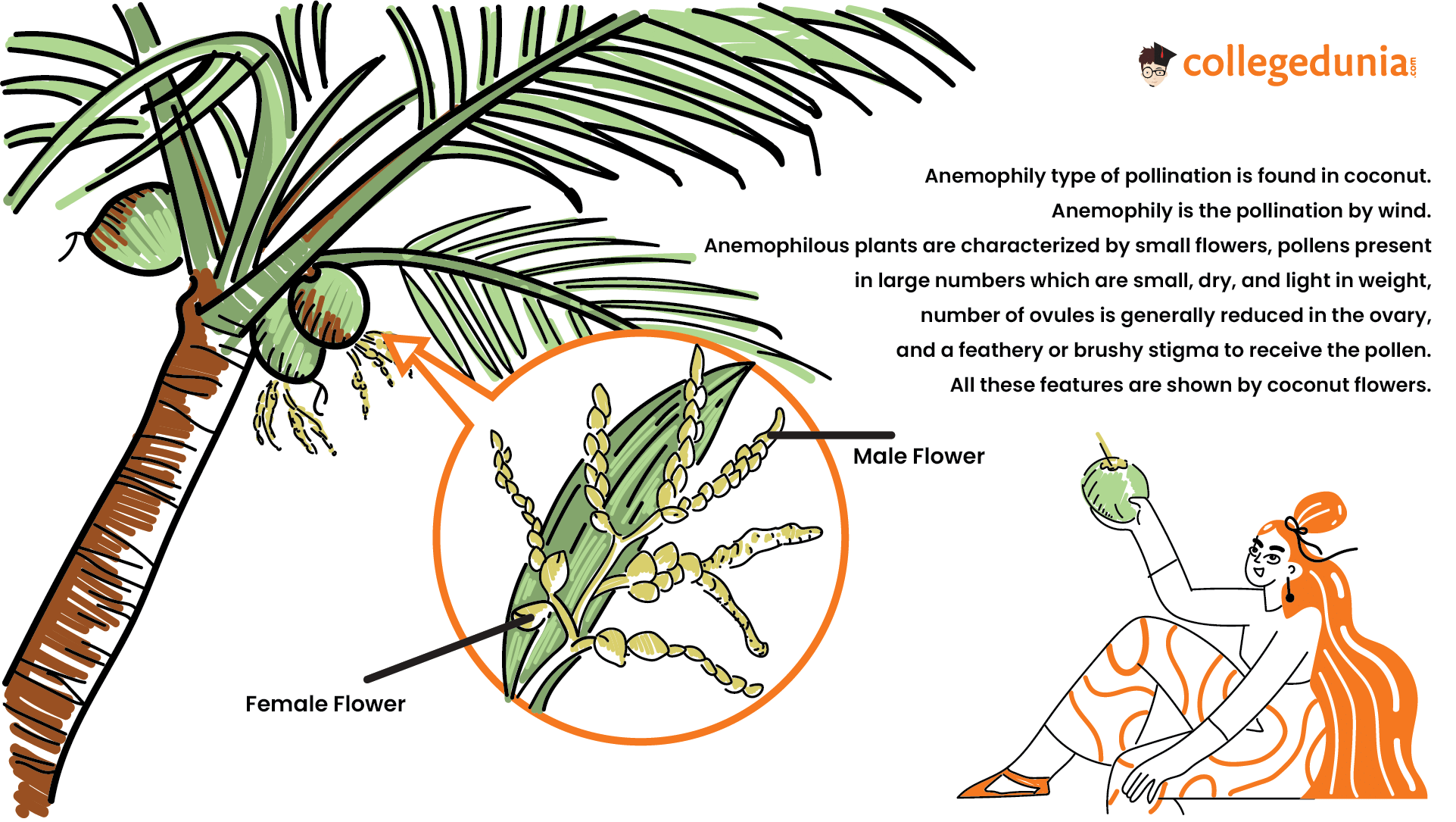 collegedunia.com

Anemophily type of pollination is found in coconut.
Anemophily is the pollination by wind.
Anemophilous plants are characterized by small flowers, pollens present in large numbers which are small, dry, and light in weight, number of ovules is generally reduced in the ovary, and a feathery or brushy stigma to receive the pollen.
All these features are shown by coconut flowers.

Male Flower

Female Flower